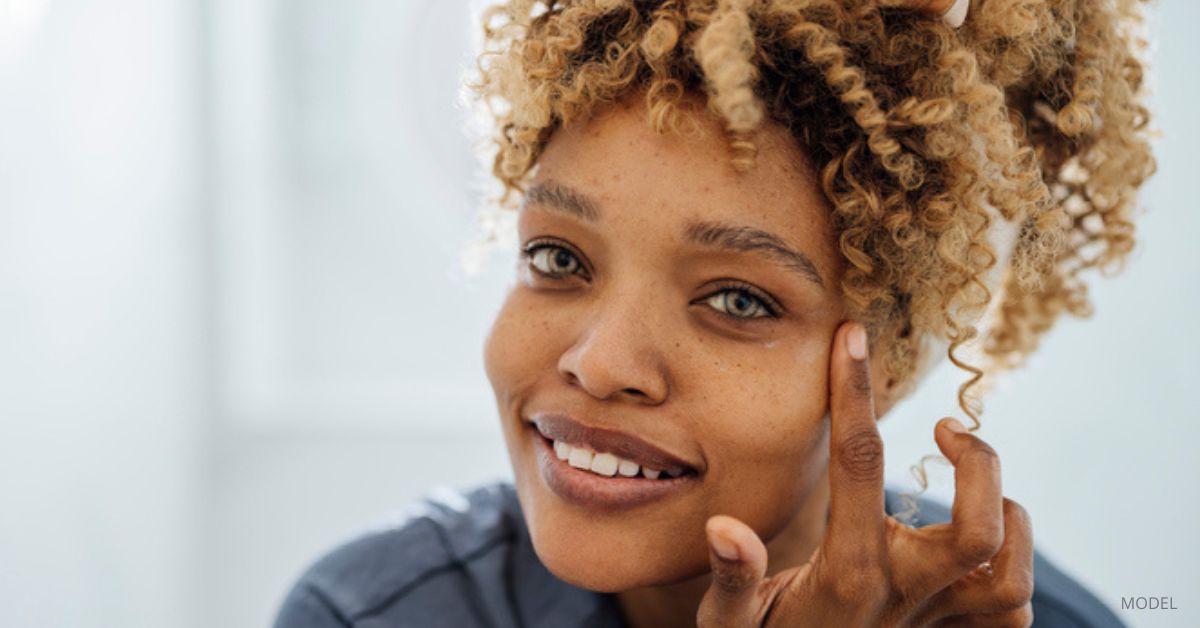 MODEL